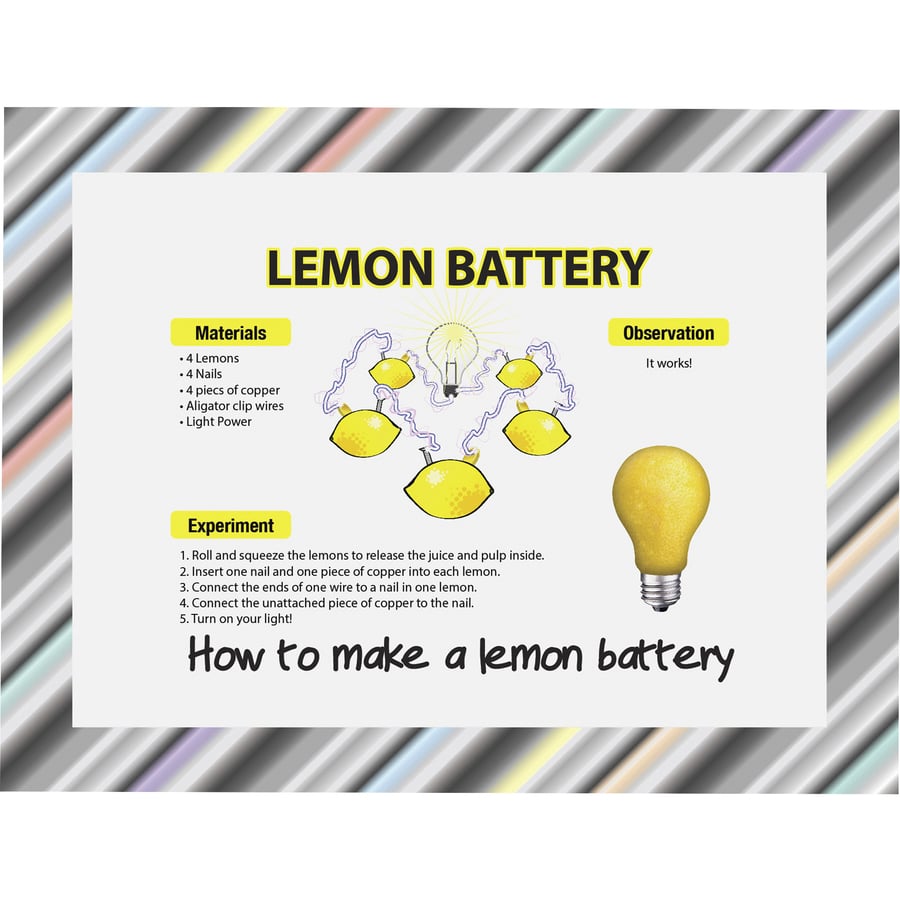 LEMON BATTERY

Materials
• 4 Lemons
• 4 Nails
• 4 piecs of copper
• Aligator clip wires
• Light Power

Observation
It works!

Experiment
1. Roll and squeeze the lemons to release the juice and pulp inside.
2. Insert one nail and one piece of copper into each lemon.
3. Connect the ends of one wire to a nail in one lemon.
4. Connect the unattached piece of copper to the nail.
5. Turn on your light!

How to make a lemon battery