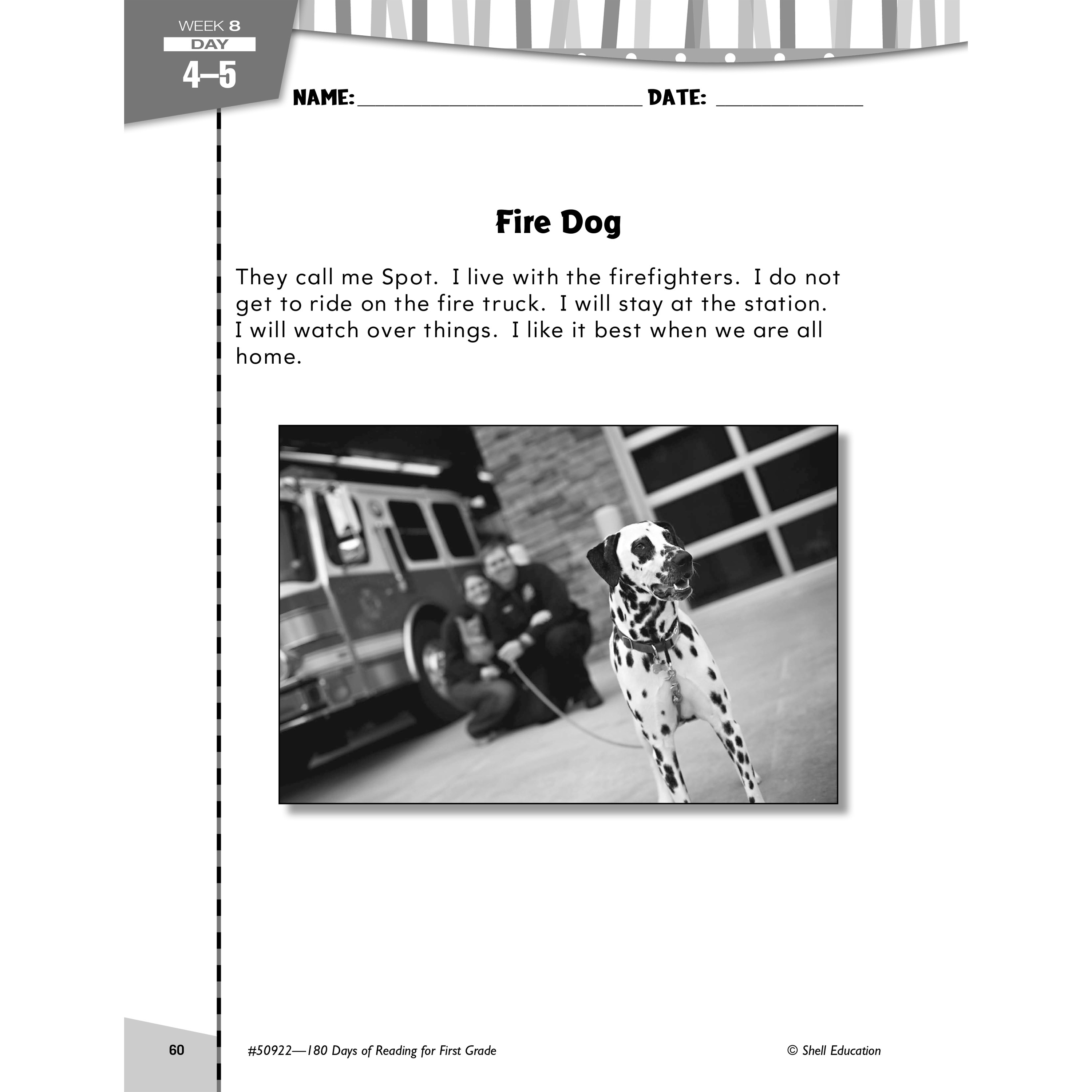 WEEK 8
DAY
4–5

NAME: ______________________ DATE: ____________

Fire Dog

They call me Spot. I live with the firefighters. I do not get to ride on the fire truck. I will stay at the station. I will watch over things. I like it best when we are all home.

60 #50922—180 Days of Reading for First Grade © Shell Education