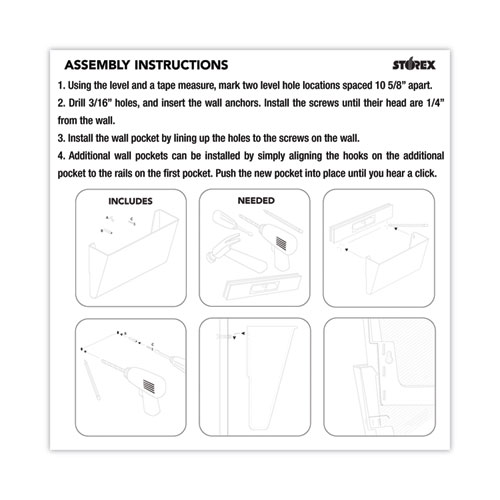 ASSEMBLY INSTRUCTIONS

STOREX

1. Using the level and a tape measure, mark two level hole locations spaced 10 5/8" apart.

2. Drill 3/16" holes, and insert the wall anchors. Install the screws until their head are 1/4" from the wall.

3. Install the wall pocket by lining up the holes to the screws on the wall.

4. Additional wall pockets can be installed by simply aligning the hooks on the additional pocket to the rails on the first pocket. Push the new pocket into place until you hear a click.

INCLUDES

NEEDED